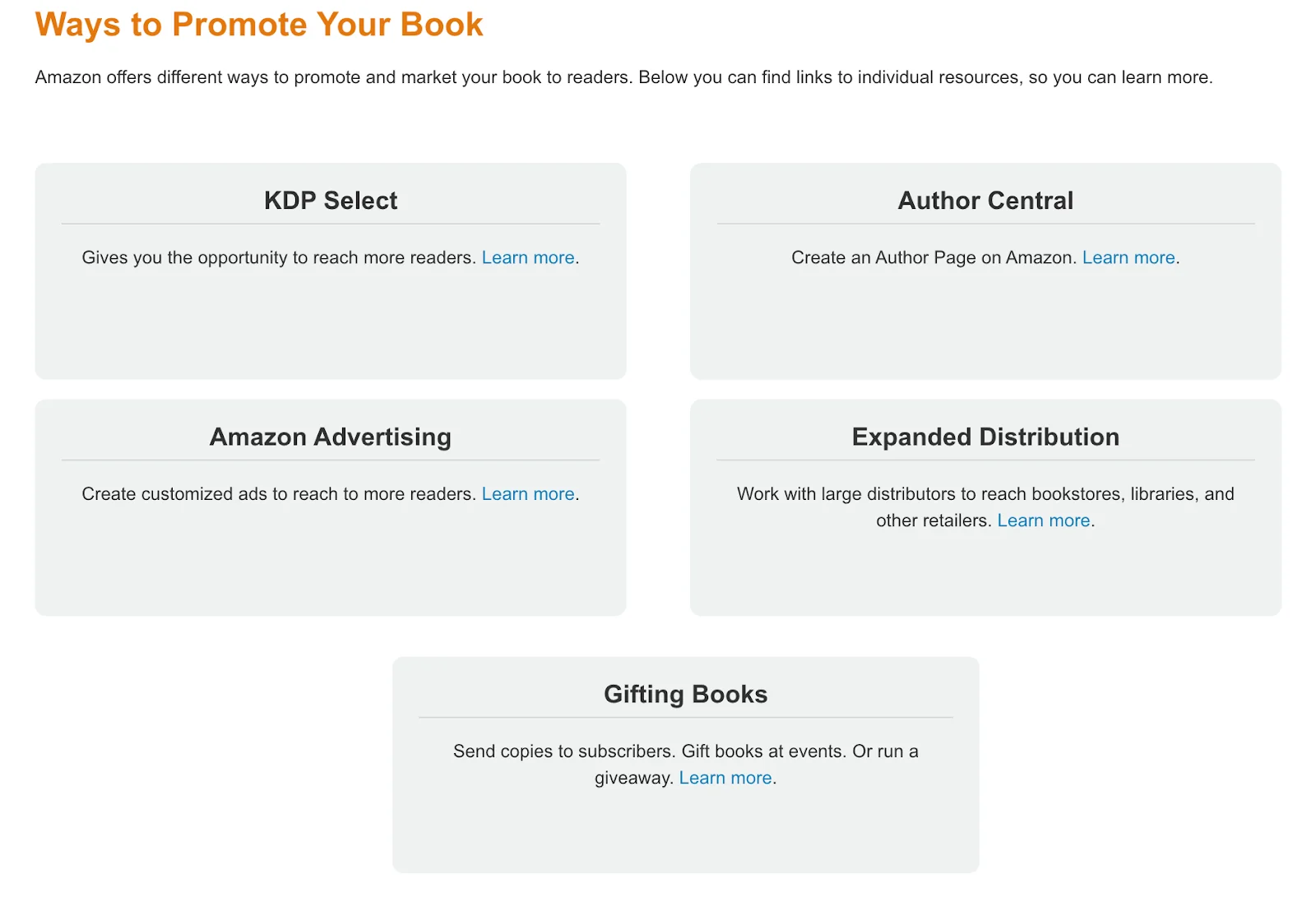 Ways to Promote Your Book

Amazon offers different ways to promote and market your book to readers. Below you can find links to individual resources, so you can learn more.

KDP Select

Gives you the opportunity to reach more readers. Learn more.

Author Central

Create an Author Page on Amazon. Learn more.

Amazon Advertising

Create customized ads to reach to more readers. Learn more.

Expanded Distribution

Work with large distributors to reach bookstores, libraries, and other retailers. Learn more.

Gifting Books

Send copies to subscribers. Gift books at events. Or run a giveaway. Learn more.